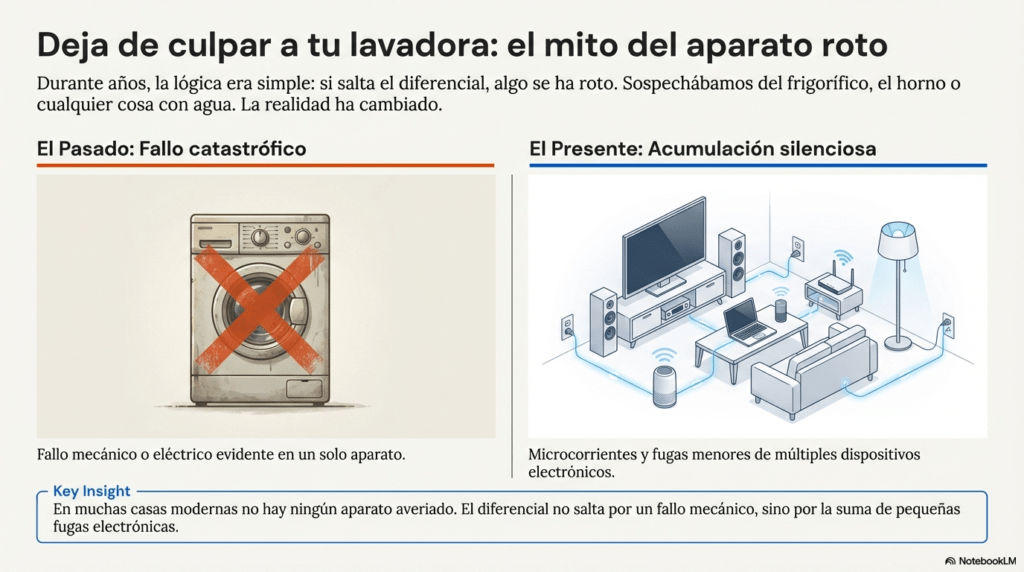 Deja de culpar a tu lavadora: el mito del aparato roto

Durante años, la lógica era simple: si salta el diferencial, algo se ha roto. Sospechábamos del frigorífico, el horno o cualquier cosa con agua. La realidad ha cambiado.

El Pasado: Fallo catastrófico

Fallo mecánico o eléctrico evidente en un solo aparato.

El Presente: Acumulación silenciosa

Microcorrientes y fugas menores de múltiples dispositivos electrónicos.

Key Insight
En muchas casas modernas no hay ningún aparato averiado. El diferencial no salta por un fallo mecánico, sino por la suma de pequeñas fugas electrónicas.

NotebookLM